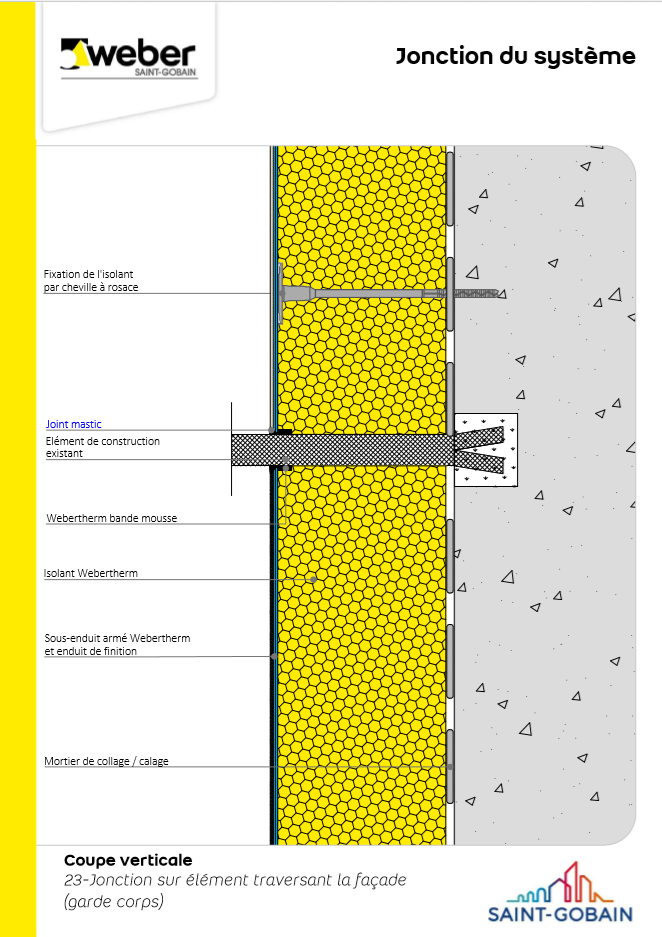 weber
SAINT-GOBAIN

Jonction du système

Fixation de l'isolant par cheville à rosace

Joint mastic

Elément de construction existant

Webertherm bande mousse

Isolant Webertherm

Sous-enduit armé Webertherm et enduit de finition

Mortier de collage / calage

Coupe verticale
23-Jonction sur élément traversant la façade (garde corps)

SAINT-GOBAIN